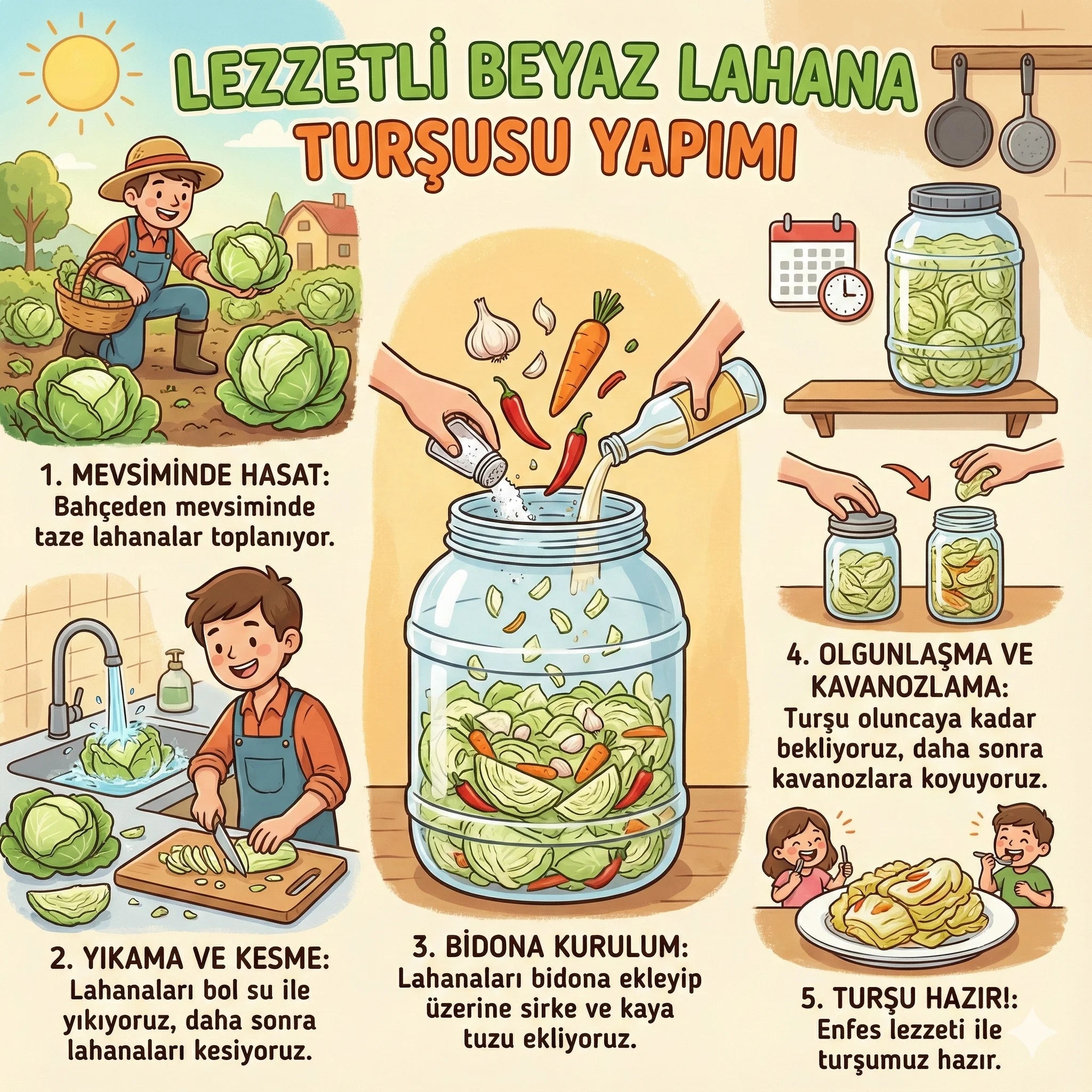 LEZZETLİ BEYAZ LAHANA TURŞUSU YAPIMI

1. MEVSİMİNDE HASAT:
Bahçeden mevsiminde taze lahanalar toplanıyor.

2. YIKAMA VE KESME:
Lahanaları bol su ile yıkıyoruz, daha sonra lahanaları kesiyoruz.

3. BİDONA KURULUM:
Lahanaları bidona ekleyip üzerine sirke ve kaya tuzu ekliyoruz.

4. OLGUNLAŞMA VE KAVANOZLAMA:
Turşu oluncaya kadar bekliyoruz, daha sonra kavanozlara koyuyoruz.

5. TURŞU HAZIR!:
Enfes lezzeti ile turşumuz hazır.