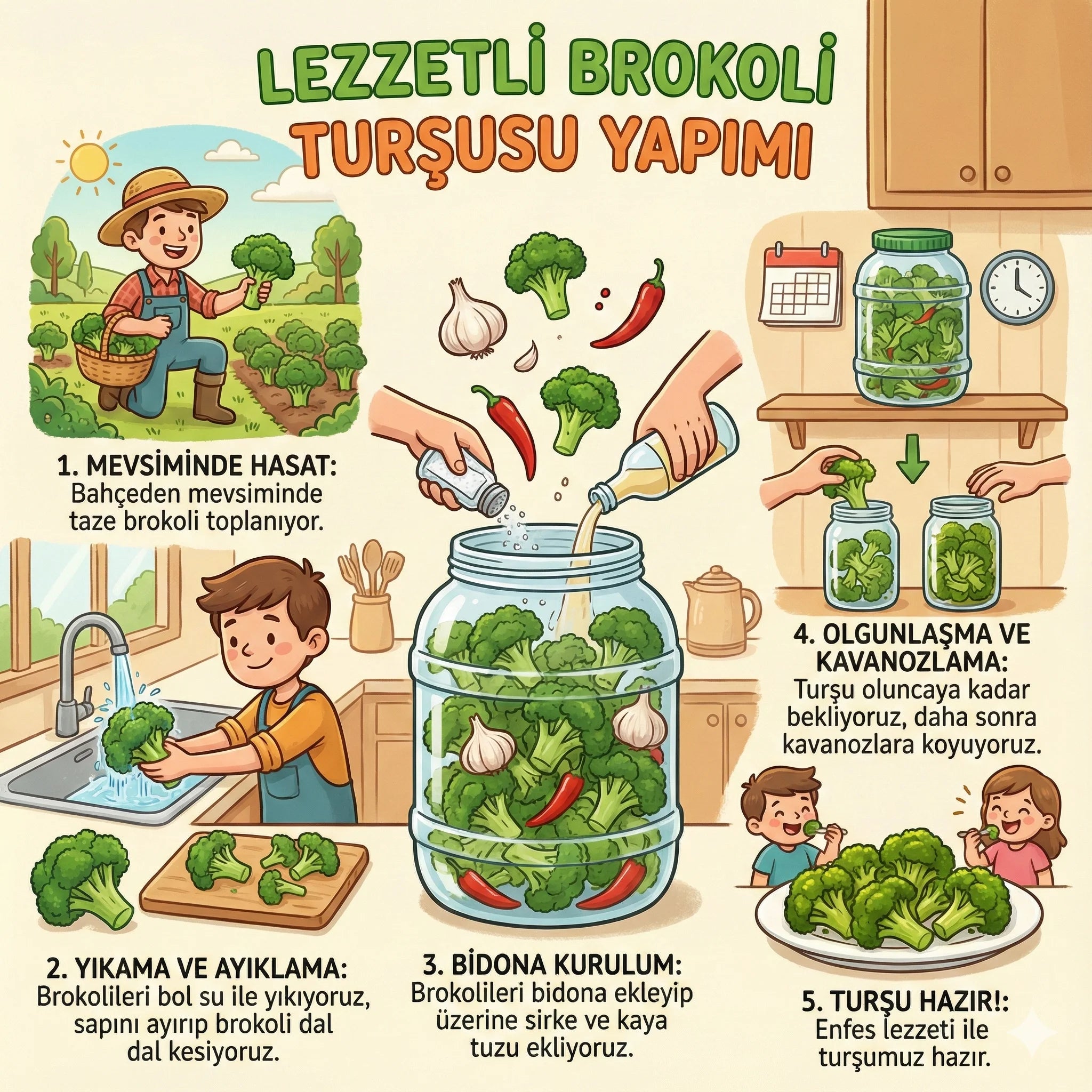 LEZZETLİ BROKOLİ TURŞUSU YAPIMI

1. MEVSİMİNDE HASAT:
Bahçeden mevsiminde taze brokoli toplanıyor.

2. YIKAMA VE AYIKLAMA:
Brokolileri bol su ile yıkıyoruz, sapını ayırıp brokoli dal dal kesiyoruz.

3. BİDONA KURULUM:
Brokolileri bidona ekleyip üzerine sirke ve kaya tuzu ekliyoruz.

4. OLGUNLAŞMA VE KAVANOZLAMA:
Turşu oluncaya kadar bekliyoruz, daha sonra kavanozlara koyuyoruz.

5. TURŞU HAZIR!:
Enfes lezzeti ile turşumuz hazır.