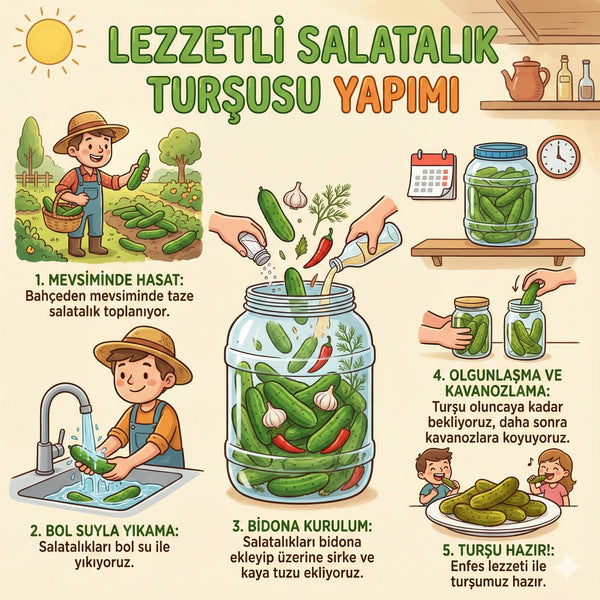 LEZZETLİ SALATALIK TURŞUSU YAPIMI

1. MEVSİMİNDE HASAT:
Bahçeden mevsiminde taze salatalık toplanıyor.

2. BOL SUYLA YIKAMA:
Salatalıkları bol su ile yıkıyoruz.

3. BİDONA KURULUM:
Salatalıkları bidona ekleyip üzerine sirke ve kaya tuzu ekliyoruz.

4. OLGUNLAŞMA VE KAVANOZLAMA:
Turşu oluncaya kadar bekliyoruz, daha sonra kavanozlara koyuyoruz.

5. TURŞU HAZIR!:
Enfes lezzeti ile turşumuz hazır.