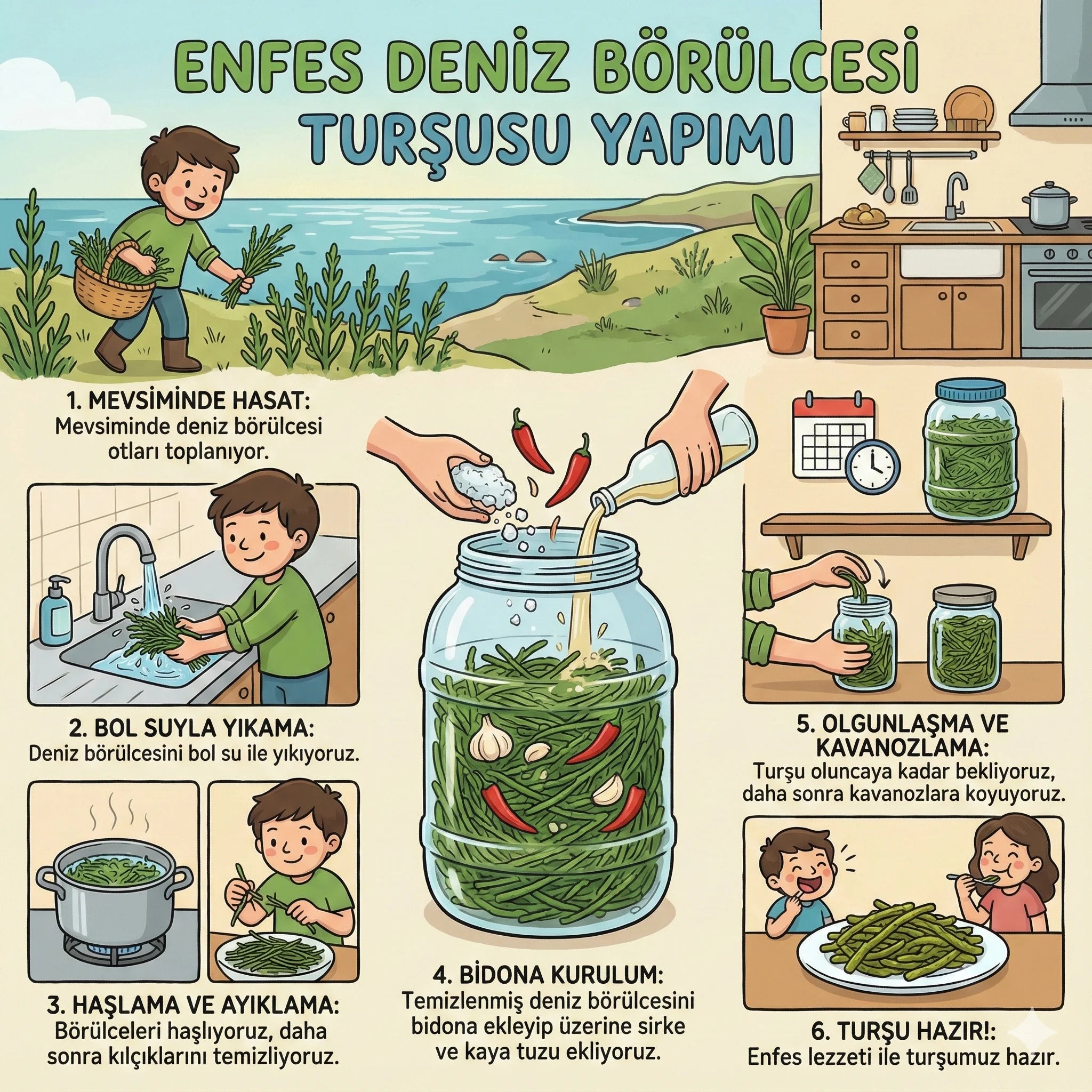 ENFES DENİZ BÖRÜLCESİ TURŞUSU YAPIMI

1. MEVSİMİNDE HASAT:
Mevsiminde deniz börülcesi otları toplanıyor.

2. BOL SUYLA YIKAMA:
Deniz börülcesini bol su ile yıkıyoruz.

3. HAŞLAMA VE AYIKLAMA:
Börülceleri haşlıyoruz, daha sonra kılçıklarını temizliyoruz.

4. BİDONA KURULUM:
Temizlenmiş deniz börülcesini bidona ekleyip üzerine sirke ve kaya tuzu ekliyoruz.

5. OLGUNLAŞMA VE KAVANOZLAMA:
Turşu oluncaya kadar bekliyoruz, daha sonra kavanozlara koyuyoruz.

6. TURŞU HAZIR!:
Enfes lezzeti ile turşumuz hazır.