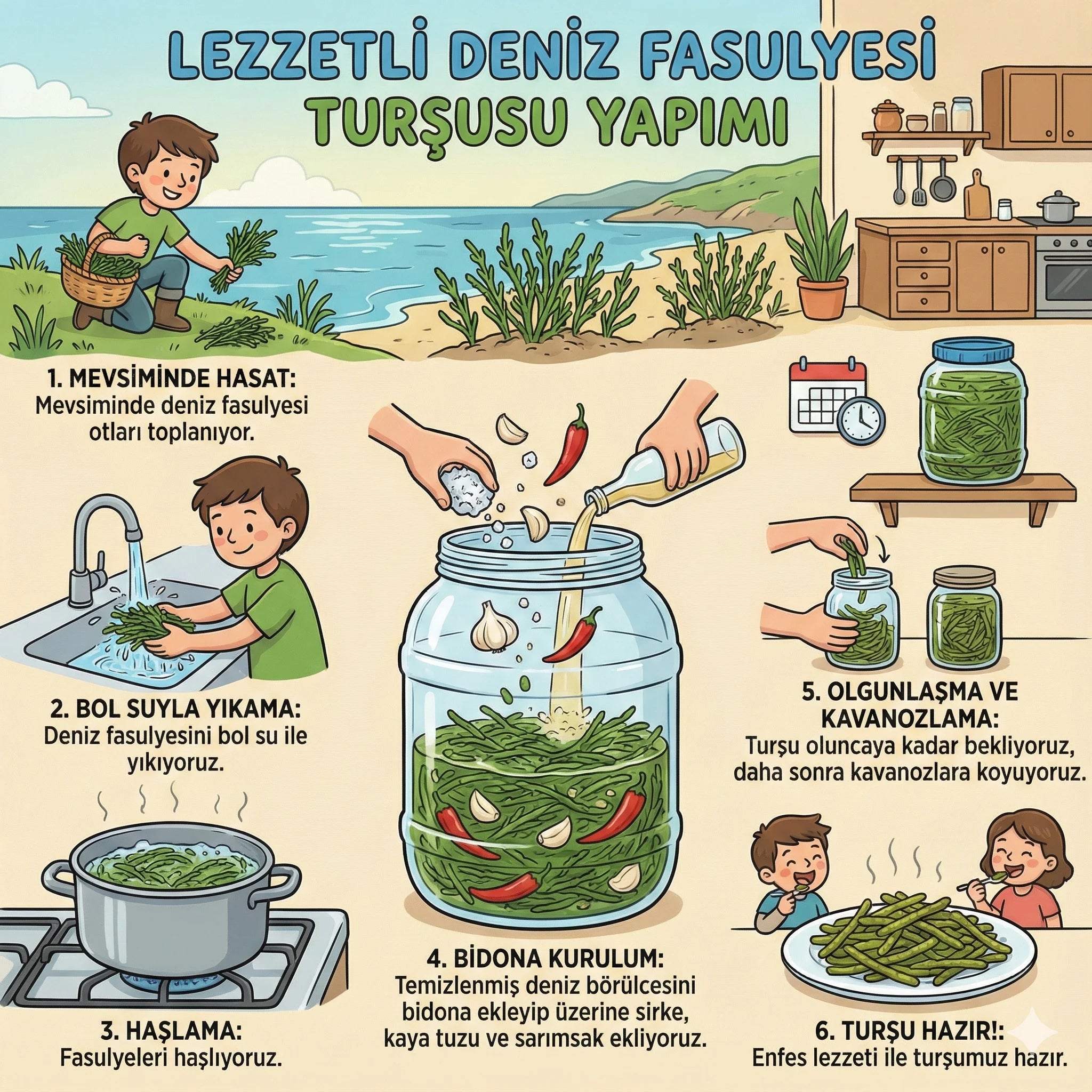 LEZZETLİ DENİZ FASULYESİ TURŞUSU YAPIMI

1. MEVSİMİNDE HASAT:
Mevsiminde deniz fasulyesi otları toplanıyor.

2. BOL SUYLA YIKAMA:
Deniz fasulyesini bol su ile yıkıyoruz.

3. HAŞLAMA:
Fasulyeleri haşlıyoruz.

4. BİDONA KURULUM:
Temizlenmiş deniz börülcesini bidona ekleyip üzerine sirke, kaya tuzu ve sarımsak ekliyoruz.

5. OLGUNLAŞMA VE KAVANOZLAMA:
Turşu oluncaya kadar bekliyoruz, daha sonra kavanozlara koyuyoruz.

6. TURŞU HAZIR!:
Enfes lezzeti ile turşumuz hazır.