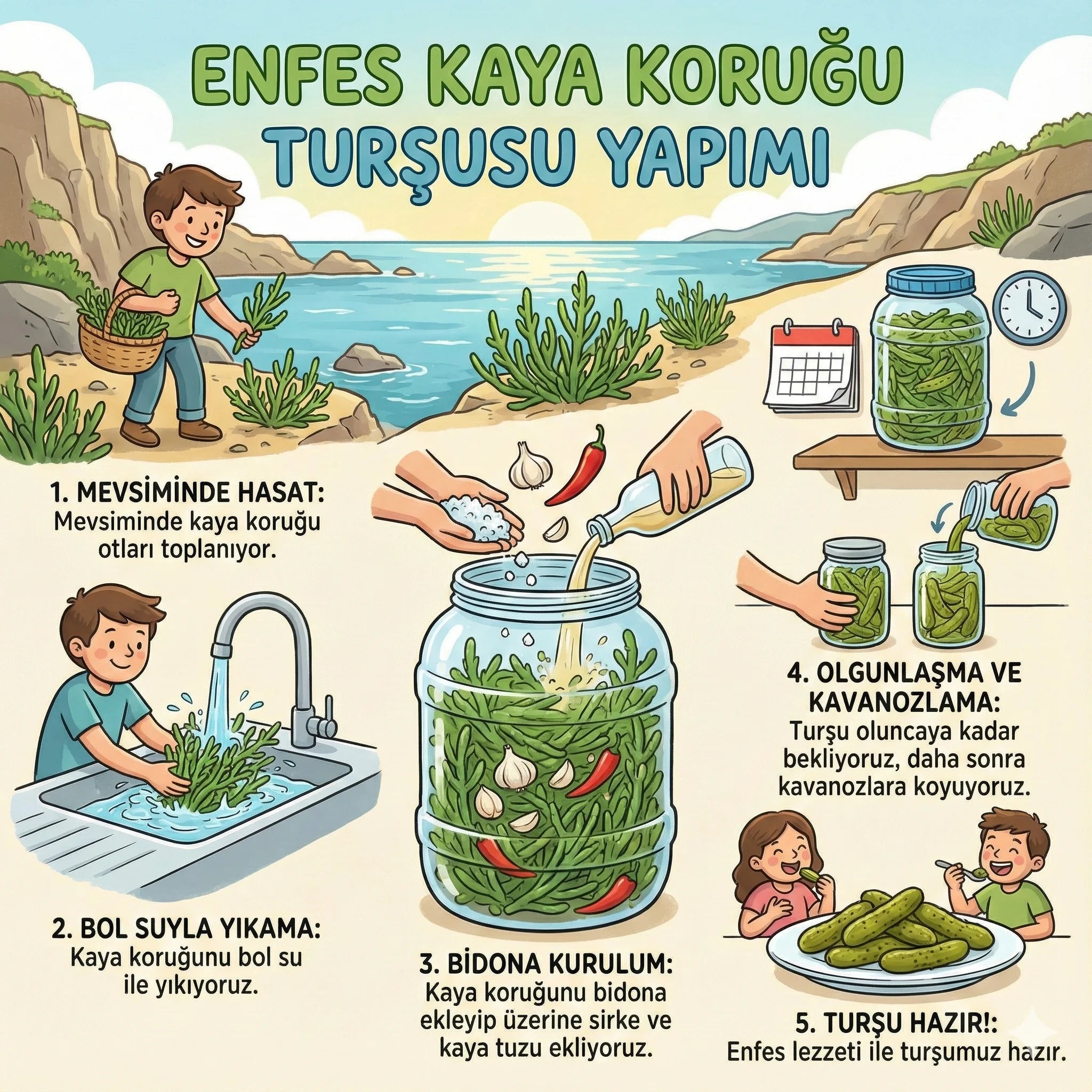 ENFES KAYA KORUĞU
TURŞUSU YAPIMI

1. MEVSİMİNDE HASAT:
Mevsiminde kaya koruğu otları toplanıyor.

2. BOL SUYLA YIKAMA:
Kaya koruğunu bol su ile yıkıyoruz.

3. BİDONA KURULUM:
Kaya koruğunu bidona ekleyip üzerine sirke ve kaya tuzu ekliyoruz.

4. OLGUNLAŞMA VE KAVANOZLAMA:
Turşu oluncaya kadar bekliyoruz, daha sonra kavanozlara koyuyoruz.

5. TURŞU HAZIR!:
Enfes lezzeti ile turşumuz hazır.