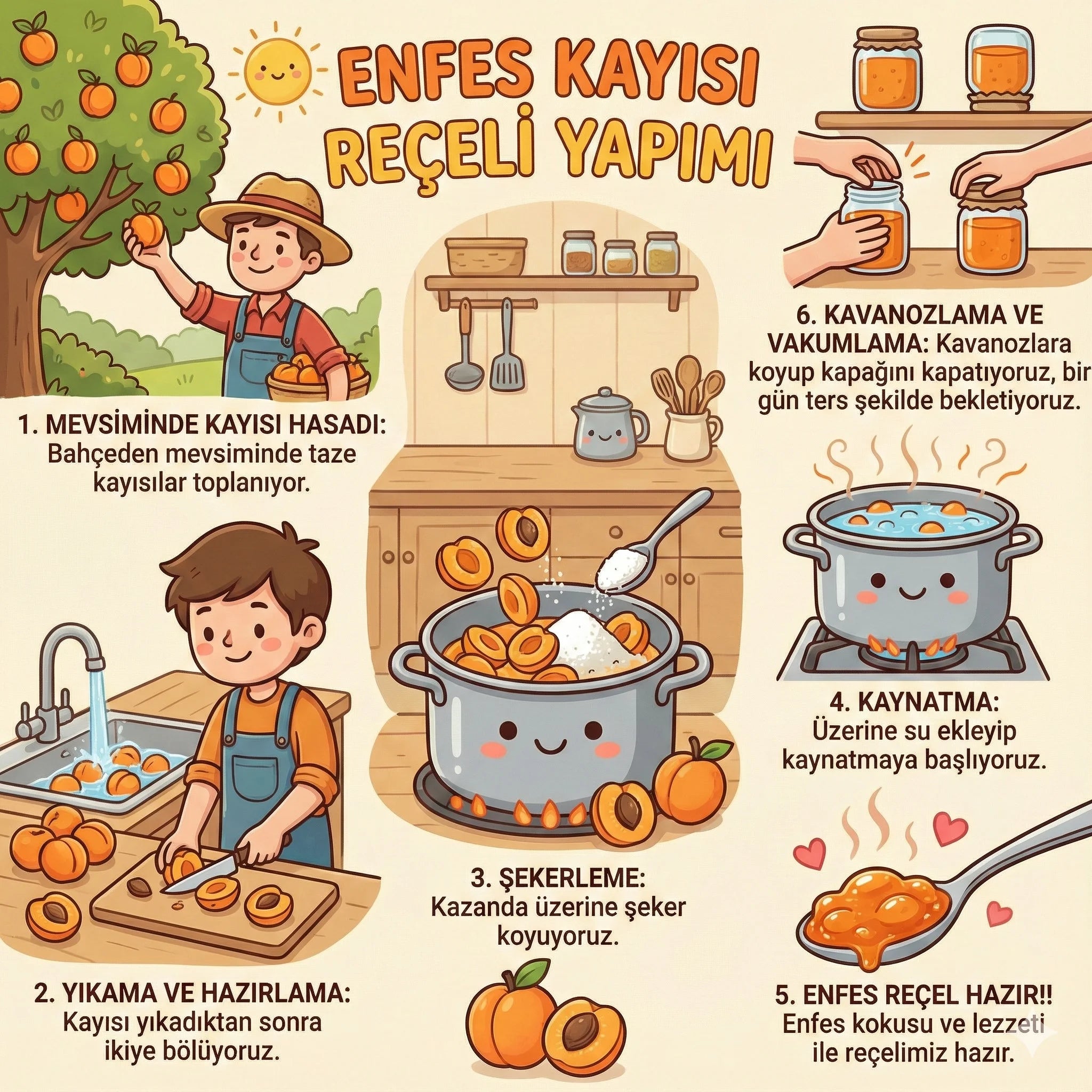 ENFES KAYISI REÇELİ YAPIMI

1. MEVSİMİNDE KAYISI HASADI: Bahçeden mevsiminde taze kayısılar toplanıyor.

2. YIKAMA VE HAZIRLAMA: Kayısı yıkadıktan sonra ikiye bölüyoruz.

3. ŞEKERLEME: Kazanda üzerine şeker koyuyoruz.

4. KAYNATMA: Üzerine su ekleyip kaynatmaya başlıyoruz.

5. ENFES REÇEL HAZIR!! Enfes kokusu ve lezzeti ile reçelimiz hazır.

6. KAVANOZLAMA VE VAKUMLAMA: Kavanozlara koyup kapağını kapatıyoruz, bir gün ters şekilde bekletiyoruz.