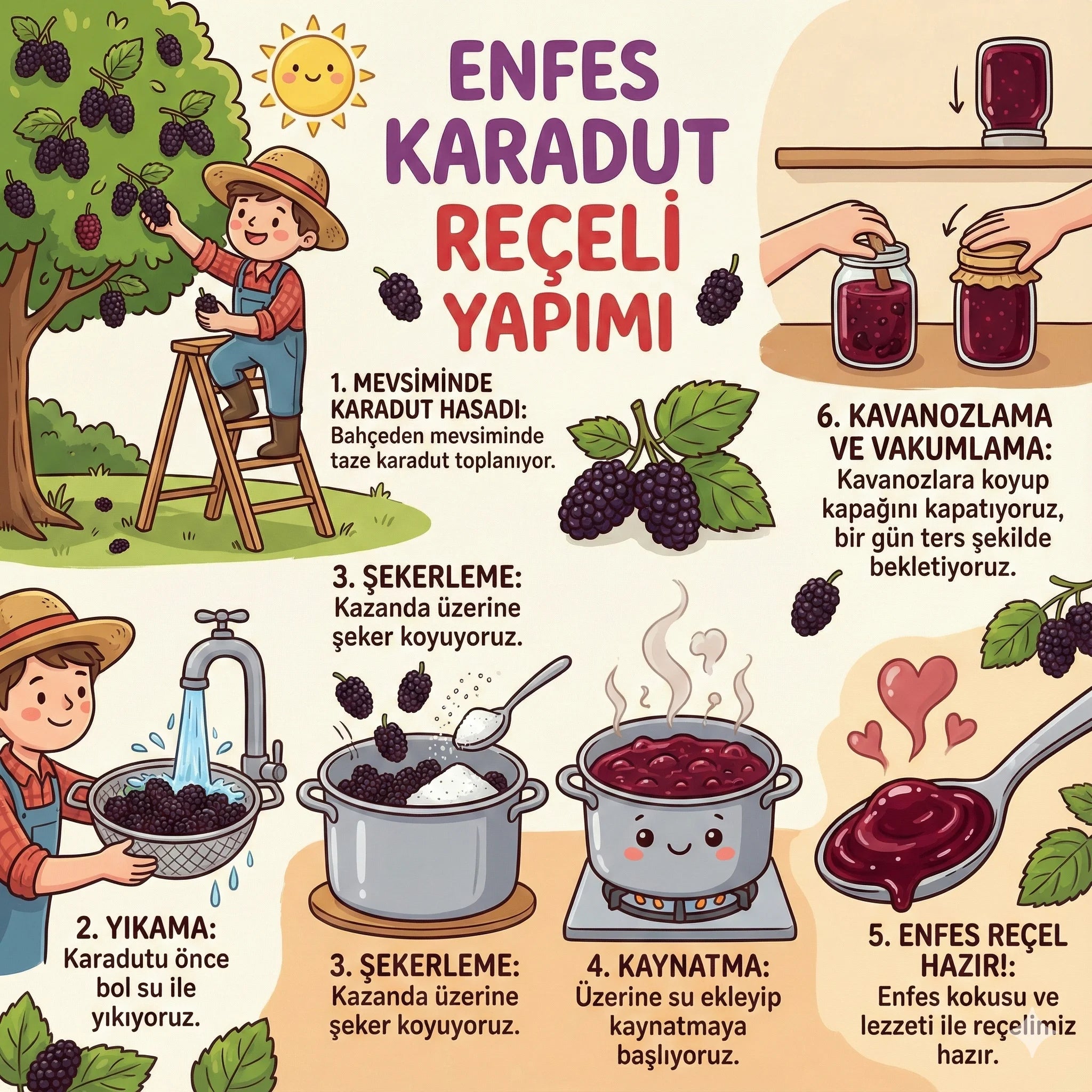 ENFES KARADUT REÇELİ YAPIMI

1. MEVSİMİNDE KARADUT HASADI: Bahçeden mevsiminde taze karadut toplanıyor.

6. KAVANOZLAMA VE VAKUMLAMA: Kavanozlara koyup kapağını kapatıyoruz, bir gün ters şekilde bekletiyoruz.

3. ŞEKERLEME: Kazanda üzerine şeker koyuyoruz.

2. YIKAMA: Karadutu önce bol su ile yıkıyoruz.

3. ŞEKERLEME: Kazanda üzerine şeker koyuyoruz.

4. KAYNATMA: Üzerine su ekleyip kaynatmaya başlıyoruz.

5. ENFES REÇEL HAZIR!: Enfes kokusu ve lezzeti ile reçelimiz hazır.