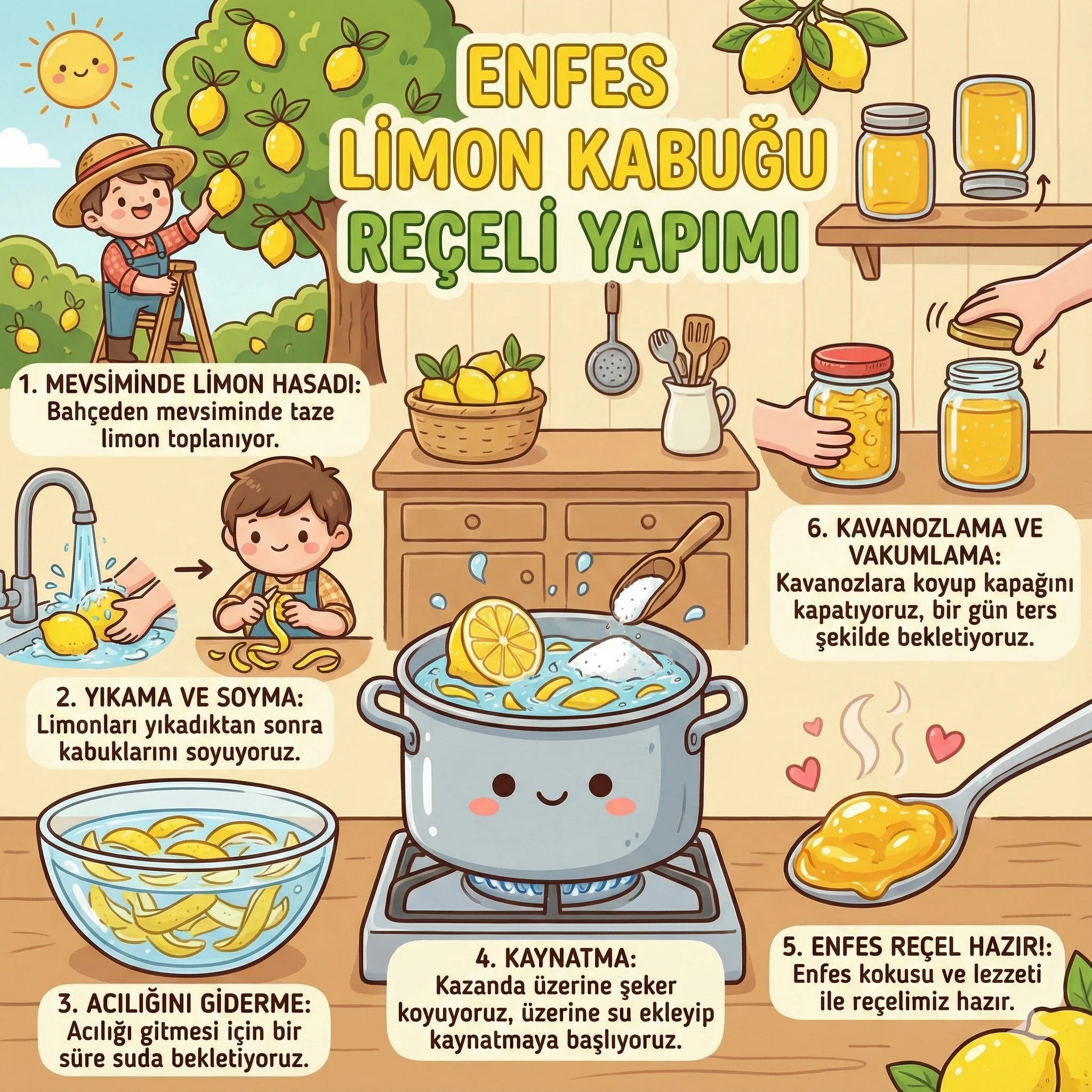 ENFES LİMON KABUĞU REÇELİ YAPIMI

1. MEVSİMİNDE LİMON HASADI:
Bahçeden mevsiminde taze limon toplanıyor.

2. YIKAMA VE SOYMA:
Limonları yıkadıktan sonra kabuklarını soyuyoruz.

3. ACILIĞINI GİDERME:
Acılığı gitmesi için bir süre suda bekletiyoruz.

4. KAYNATMA:
Kazanda üzerine şeker koyuyoruz, üzerine su ekleyip kaynatmaya başlıyoruz.

5. ENFES REÇEL HAZIR!:
Enfes kokusu ve lezzeti ile reçelimiz hazır.

6. KAVANOZLAMA VE VAKUMLAMA:
Kavanozlara koyup kapağını kapatıyoruz, bir gün ters şekilde bekletiyoruz.