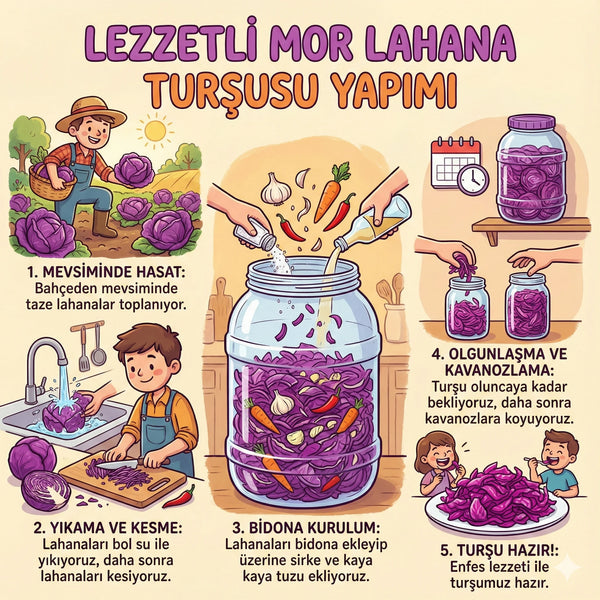 LEZZETLİ MOR LAHANA TURŞUSU YAPIMI

1. MEVSİMİNDE HASAT:
Bahçeden mevsiminde taze lahanalar toplanıyor.

2. YIKAMA VE KESME:
Lahanaları bol su ile yıkıyoruz, daha sonra lahanaları kesiyoruz.

3. BİDONA KURULUM:
Lahanaları bidona ekleyip üzerine sirke ve kaya kaya tuzu ekliyoruz.

4. OLGUNLAŞMA VE KAVANOZLAMA:
Turşu oluncaya kadar bekliyoruz, daha sonra kavanozlara koyuyoruz.

5. TURŞU HAZIR!:
Enfes lezzeti ile turşumuz hazır.