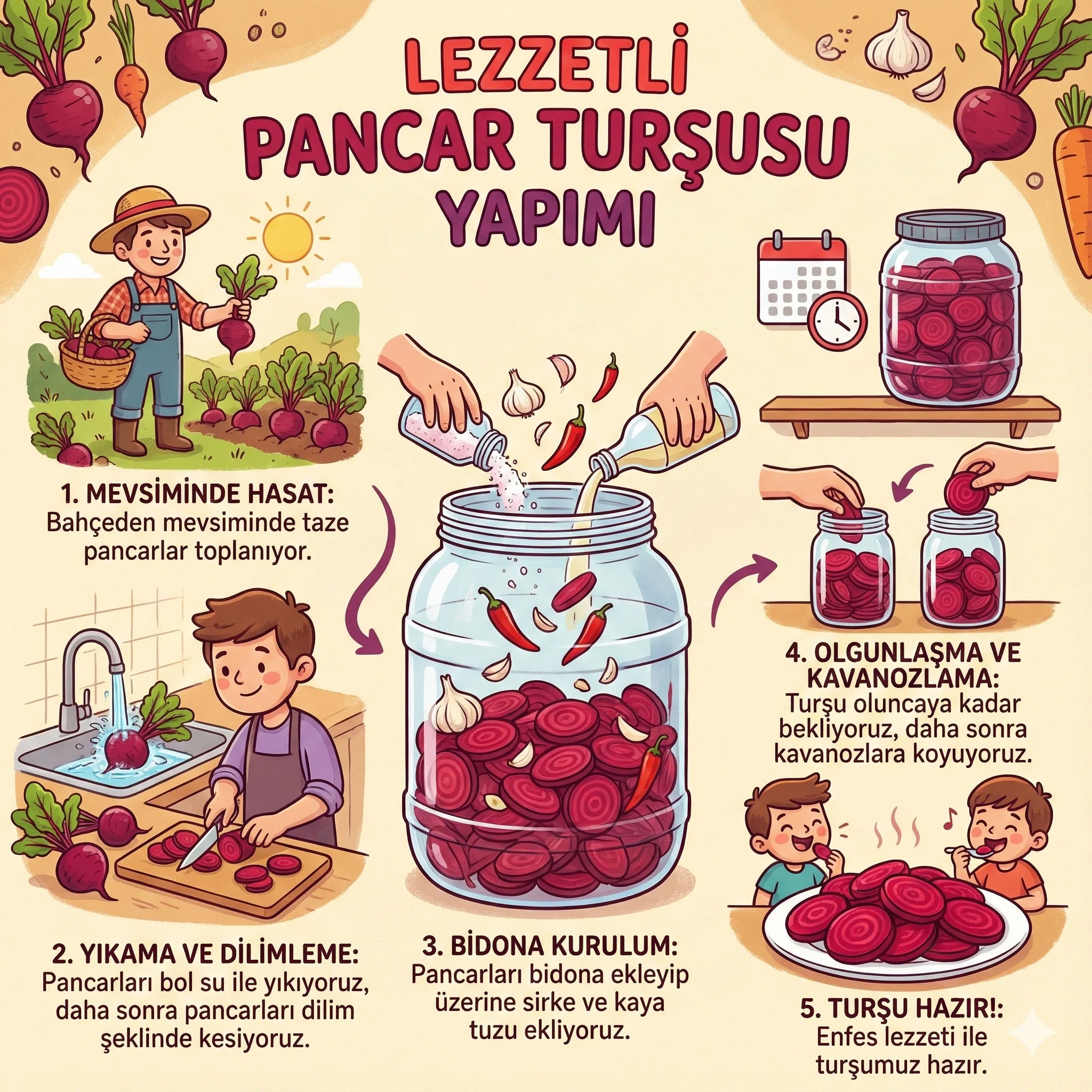 LEZZETLİ PANCAR TURŞUSU YAPIMI

1. MEVSİMİNDE HASAT:
Bahçeden mevsiminde taze pancarlar toplanıyor.

2. YIKAMA VE DİLİMLEME:
Pancarları bol su ile yıkıyoruz, daha sonra pancarları dilim şeklinde kesiyoruz.

3. BİDONA KURULUM:
Pancarları bidona ekleyip üzerine sirke ve kaya tuzu ekliyoruz.

4. OLGUNLAŞMA VE KAVANOZLAMA:
Turşu oluncaya kadar bekliyoruz, daha sonra kavanozlara koyuyoruz.

5. TURŞU HAZIR!:
Enfes lezzeti ile turşumuz hazır.