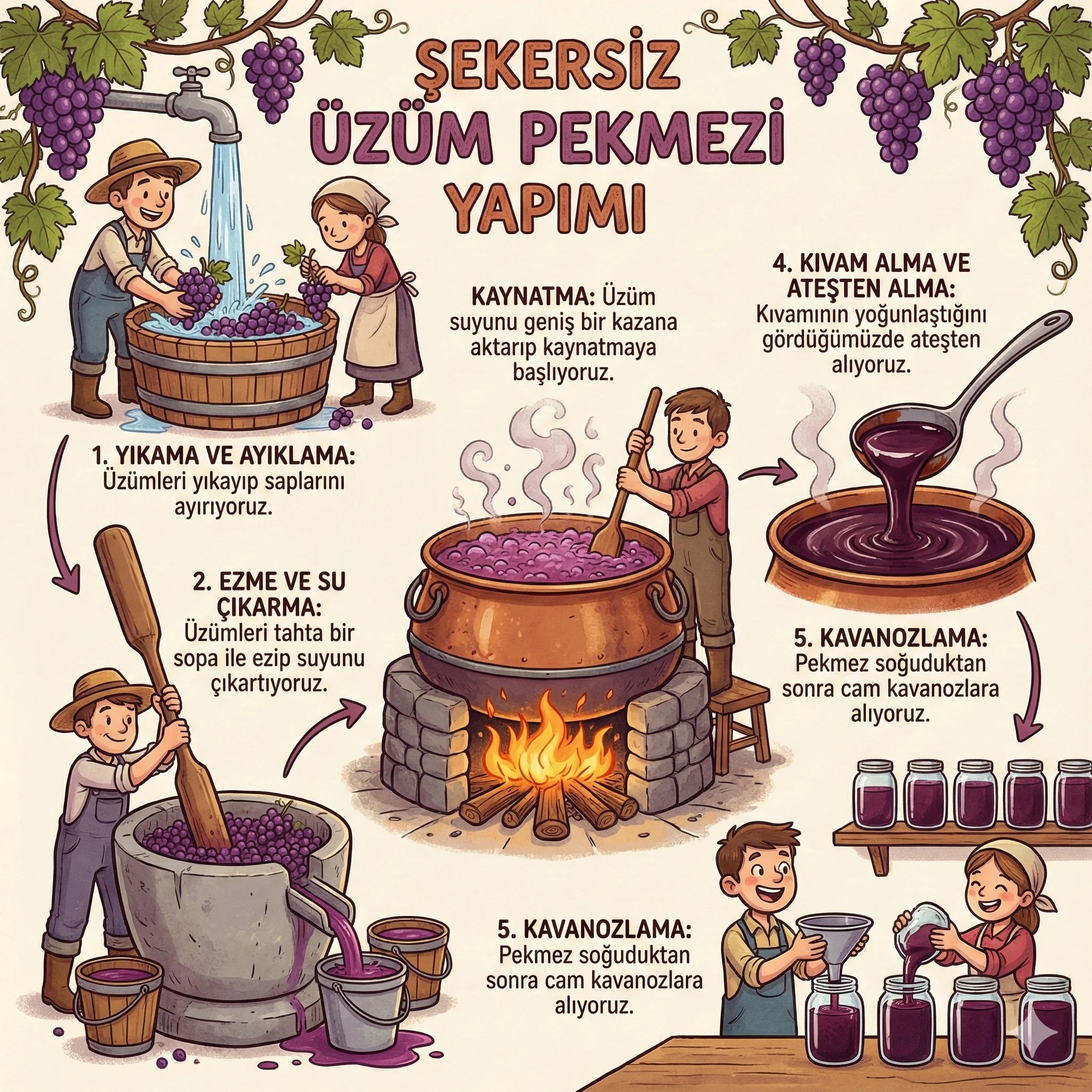 ŞEKERSİZ ÜZÜM PEKMEZİ YAPIMI

1. YIKAMA VE AYIKLAMA: Üzümleri yıkayıp saplarını ayırıyoruz.

2. EZME VE SU ÇIKARMA: Üzümleri tahta bir sopa ile ezip suyunu çıkartıyoruz.

KAYNATMA: Üzüm suyunu geniş bir kazana aktarıp kaynatmaya başlıyoruz.

4. KIVAM ALMA VE ATEŞTEN ALMA: Kıvamının yoğunlaştığını gördüğümüzde ateşten alıyoruz.

5. KAVANOZLAMA: Pekmez soğuduktan sonra cam kavanozlara alıyoruz.

5. KAVANOZLAMA: Pekmez soğuduktan sonra cam kavanozlara alıyoruz.