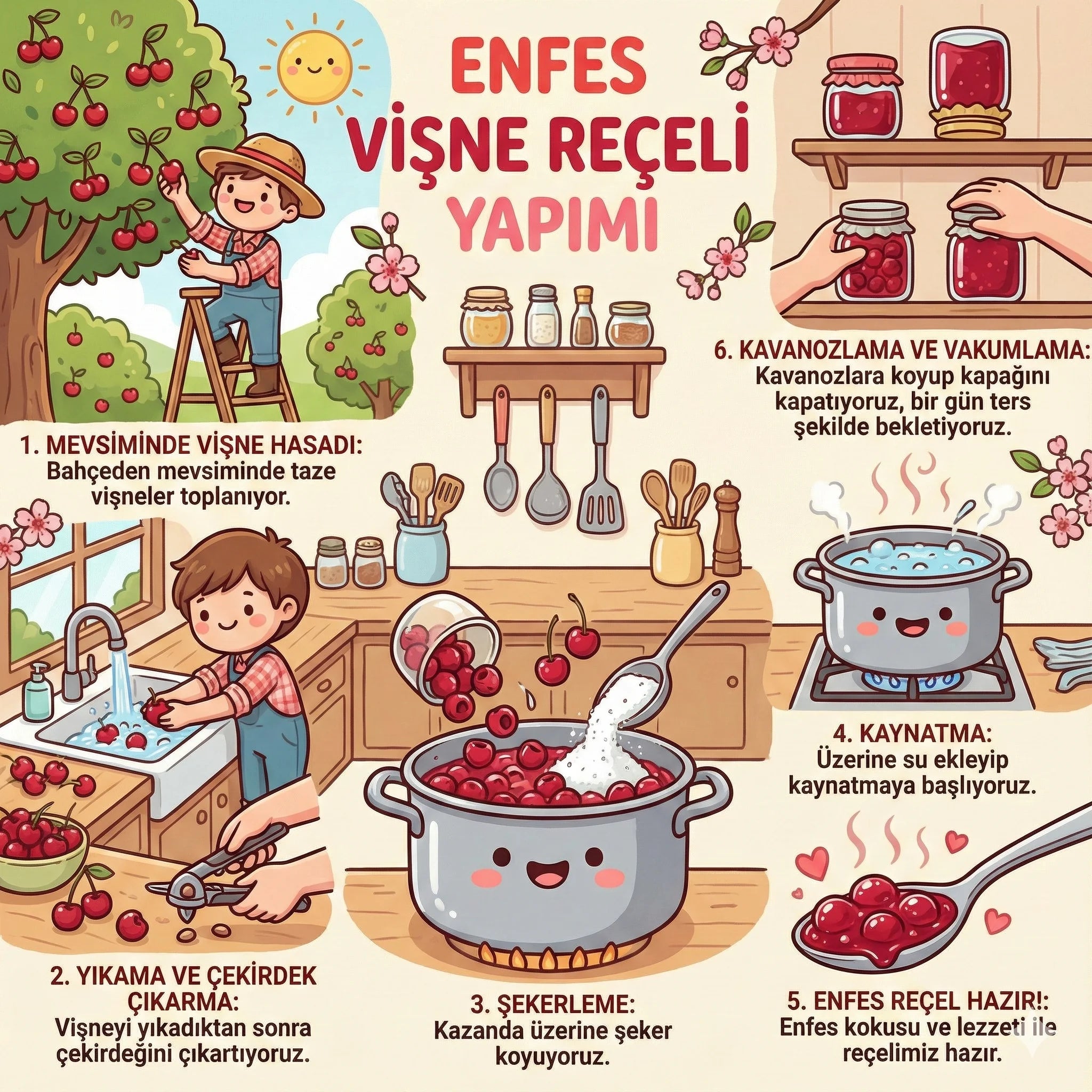 ENFES VİŞNE REÇELİ YAPIMI

1. MEVSİMİNDE VİŞNE HASADI:
Bahçeden mevsiminde taze vişneler toplanıyor.

2. YIKAMA VE ÇEKİRDEK ÇIKARMA:
Vişneyi yıkadıktan sonra çekirdeğini çıkartıyoruz.

3. ŞEKERLEME:
Kazanda üzerine şeker koyuyoruz.

4. KAYNATMA:
Üzerine su ekleyip kaynatmaya başlıyoruz.

5. ENFES REÇEL HAZIR!:
Enfes kokusu ve lezzeti ile reçelimiz hazır.

6. KAVANOZLAMA VE VAKUMLAMA:
Kavanozlara koyup kapağını kapatıyoruz, bir gün ters şekilde bekletiyoruz.