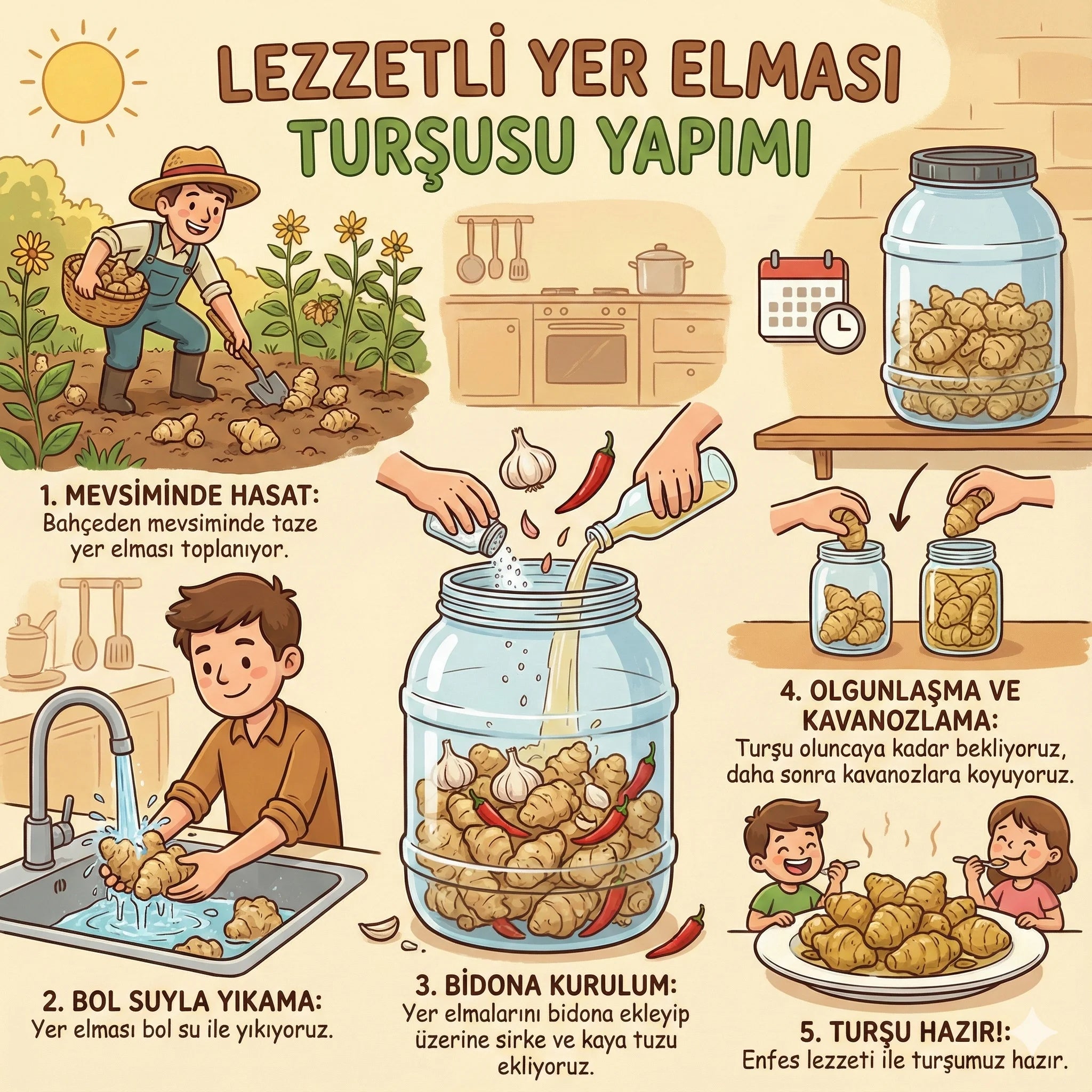 LEZZETLİ YER ELMASI TURŞUSU YAPIMI

1. MEVSİMİNDE HASAT:
Bahçeden mevsiminde taze yer elması toplanıyor.

2. BOL SUYLA YIKAMA:
Yer elması bol su ile yıkıyoruz.

3. BİDONA KURULUM:
Yer elmalarını bidona ekleyip üzerine sirke ve kaya tuzu ekliyoruz.

4. OLGUNLAŞMA VE KAVANOZLAMA:
Turşu oluncaya kadar bekliyoruz, daha sonra kavanozlara koyuyoruz.

5. TURŞU HAZIR!:
Enfes lezzeti ile turşumuz hazır.